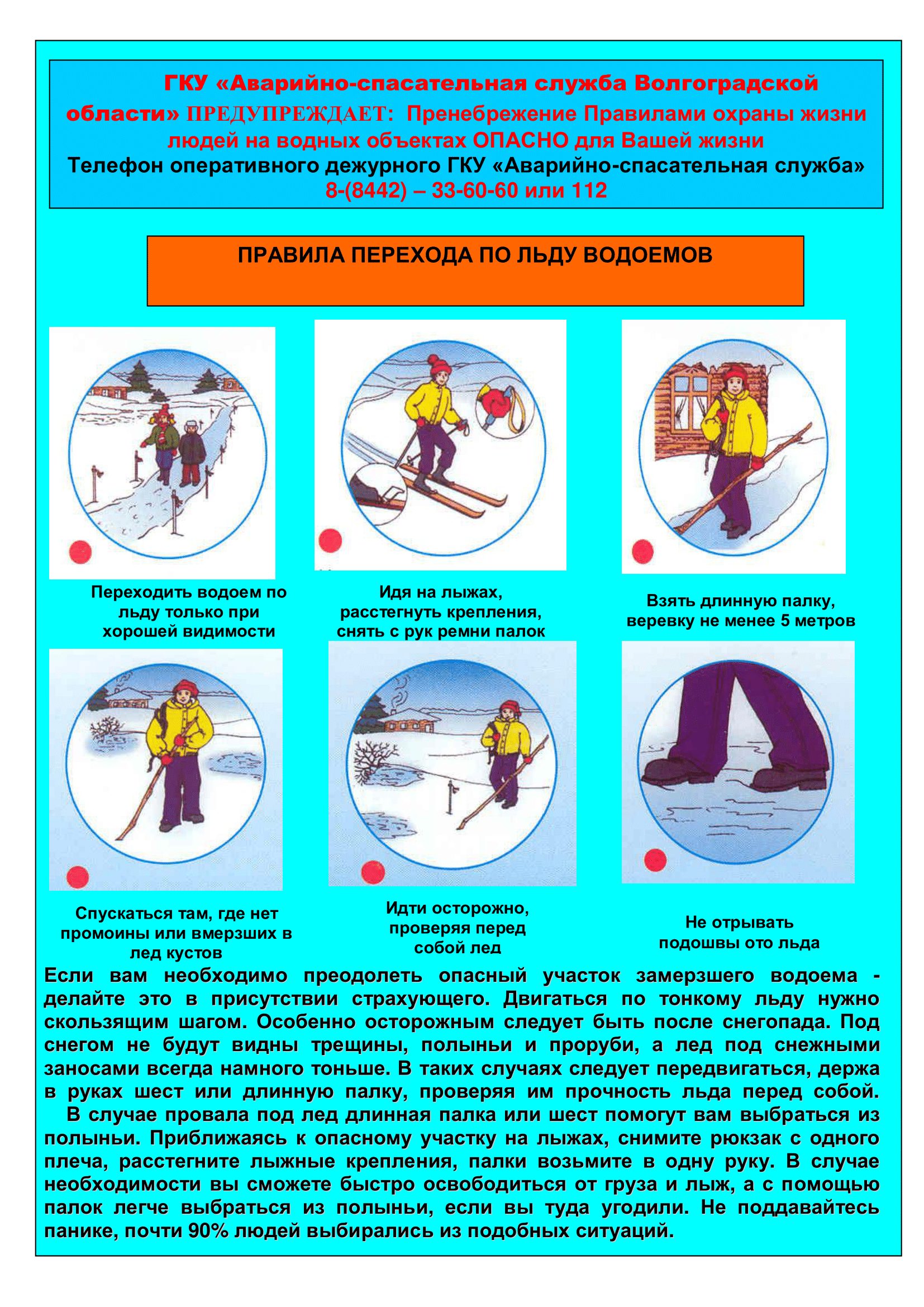 ГКУ «Аварийно-спасательная служба Волгоградской области» ПРЕДУПРЕЖДАЕТ: Пренебрежение Правилами охраны жизни людей на водных объектах ОПАСНО для Вашей жизни
Телефон оперативного дежурного ГКУ «Аварийно-спасательная служба»
8-(8442) – 33-60-60 или 112

ПРАВИЛА ПЕРЕХОДА ПО ЛЬДУ ВОДОЕМОВ

Переходить водоем по льду только при хорошей видимости

Идя на лыжах, расстегнуть крепления, снять с рук ремни палок

Взять длинную палку, веревку не менее 5 метров

Спускаться там, где нет промоины или вмерзших в лед кустов

Идти осторожно, проверяя перед собой лед

Не отрывать подошвы ото льда

Если вам необходимо преодолеть опасный участок замерзшего водоема - делайте это в присутствии страхующего. Двигаться по тонкому льду нужно скользящим шагом. Особенно осторожным следует быть после снегопада. Под снегом не будут видны трещины, полыньи и проруби, а лед под снежными заносами всегда намного тоньше. В таких случаях следует передвигаться, держа в руках шест или длинную палку, проверяя им прочность льда перед собой.
В случае провала под лед длинная палка или шест помогут вам выбраться из полыньи. Приближаясь к опасному участку на лыжах, снимите рюкзак с одного плеча, расстегните лыжные крепления, палки возьмите в одну руку. В случае необходимости вы сможете быстро освободиться от груза и лыж, а с помощью палок легче выбраться из полыньи, если вы туда угодили. Не поддавайтесь панике, почти 90% людей выбирались из подобных ситуаций.